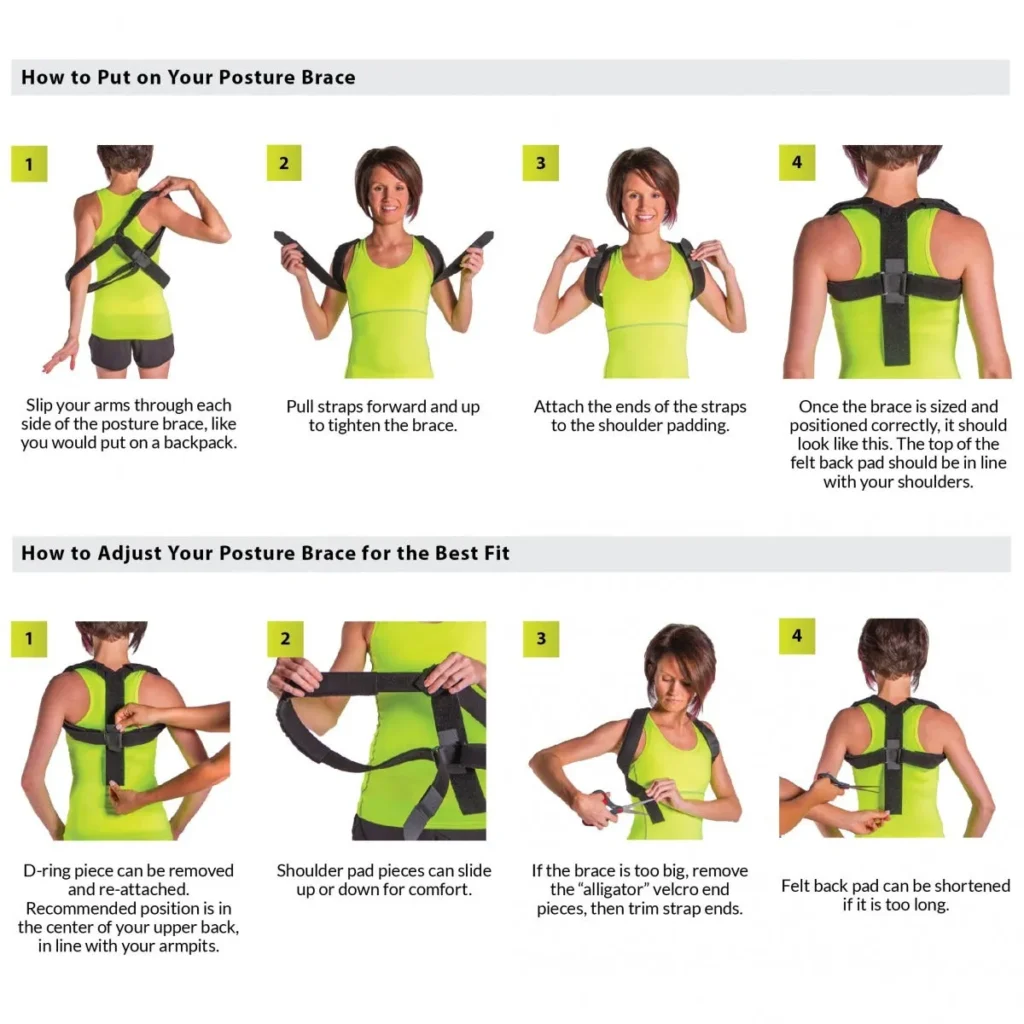 How to Put on Your Posture Brace

1

Slip your arms through each side of the posture brace, like you would put on a backpack.

2

Pull straps forward and up to tighten the brace.

3

Attach the ends of the straps to the shoulder padding.

4

Once the brace is sized and positioned correctly, it should look like this. The top of the felt back pad should be in line with your shoulders.

How to Adjust Your Posture Brace for the Best Fit

1

D-ring piece can be removed and re-attached. Recommended position is in the center of your upper back, in line with your armpits.

2

Shoulder pad pieces can slide up or down for comfort.

3

If the brace is too big, remove the "alligator" velcro end pieces, then trim strap ends.

4

Felt back pad can be shortened if it is too long.